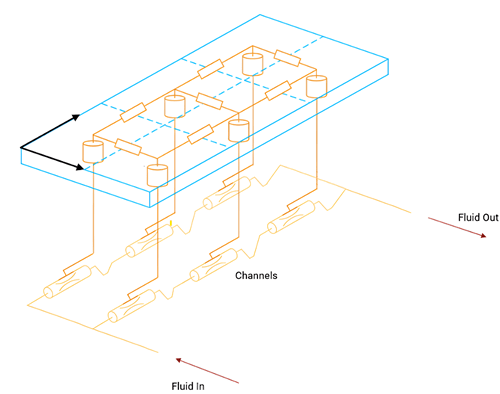 Fluid Out

Channels

Fluid In